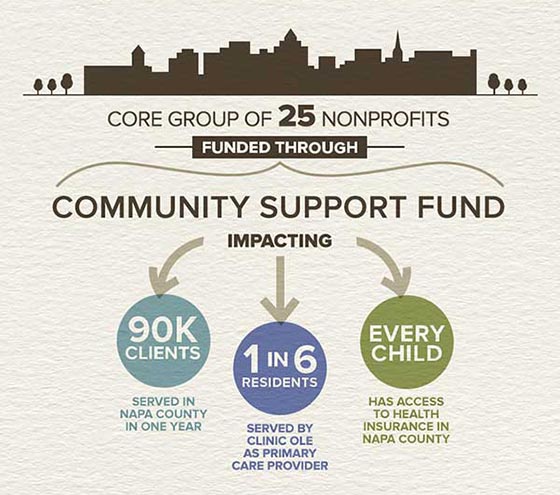 CORE GROUP OF 25 NONPROFITS

FUNDED THROUGH

COMMUNITY SUPPORT FUND

IMPACTING

90K CLIENTS

SERVED IN NAPA COUNTY IN ONE YEAR

1 IN 6 RESIDENTS

SERVED BY CLINIC OLE AS PRIMARY CARE PROVIDER

EVERY CHILD

HAS ACCESS TO HEALTH INSURANCE IN NAPA COUNTY